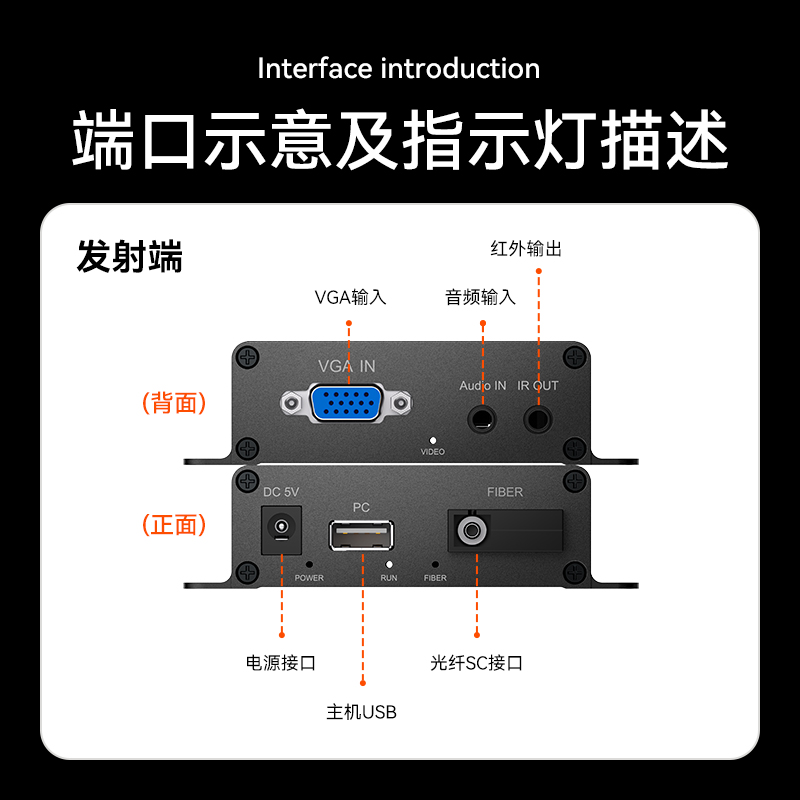 Interface introduction

端口示意及指示灯描述

发射端

红外输出

VGA输入

音频输入

（背面）

VGA IN

Audio IN

IR OUT

VIDEO

（正面）

DC 5V

PC

FIBER

POWER

RUN

FIBER

电源接口

光纤SC接口

主机USB